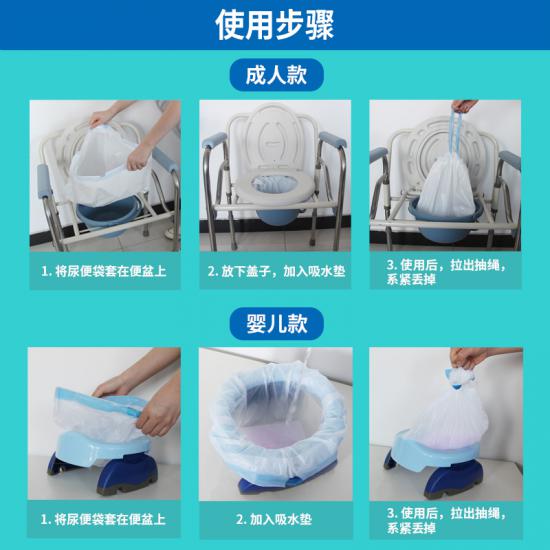 使用步骤

成人款

1. 将尿便袋套在便盆上

2. 放下盖子，加入吸水垫

3. 使用后，拉出抽绳，系紧丢掉

婴儿款

1. 将尿便袋套在便盆上

2. 加入吸水垫

3. 使用后，拉出抽绳，系紧丢掉