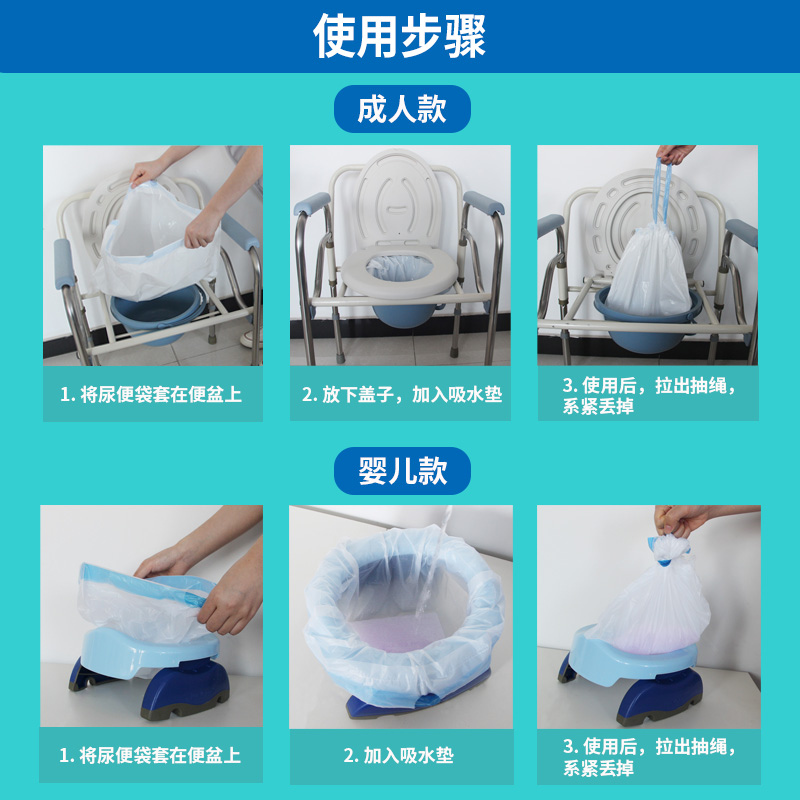 使用步骤

成人款

1. 将尿便袋套在便盆上

2. 放下盖子，加入吸水垫

3. 使用后，拉出抽绳，系紧丢掉

婴儿款

1. 将尿便袋套在便盆上

2. 加入吸水垫

3. 使用后，拉出抽绳，系紧丢掉